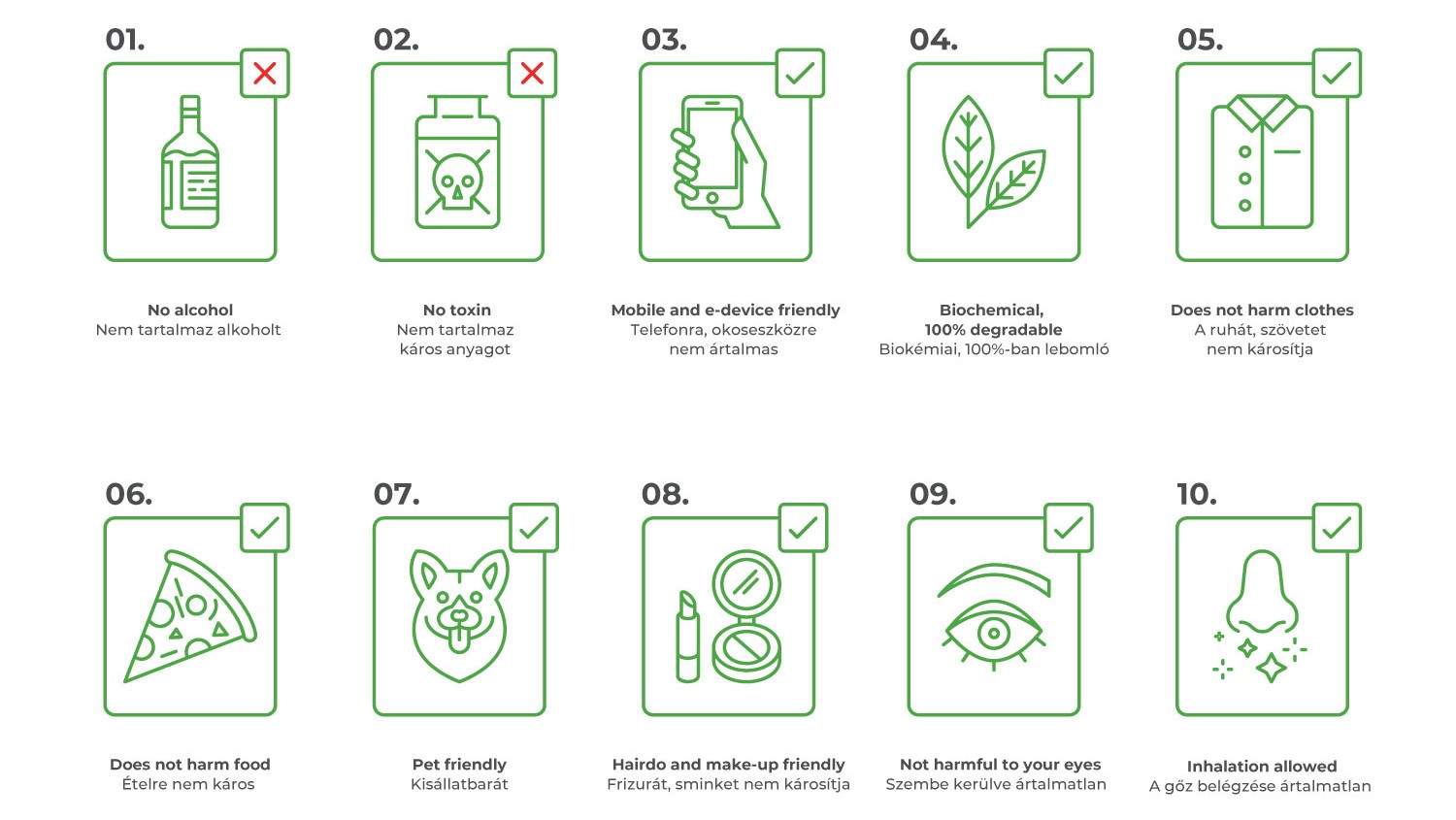 01.

No alcohol
Nem tartalmaz alkoholt

02.

No toxin
Nem tartalmaz káros anyagot

03.

Mobile and e-device friendly
Telefonra, okoseszközre nem ártalmas

04.

Biochemical, 100% degradable
Biokémiai, 100%-ban lebomló

05.

Does not harm clothes
A ruhát, szövetet nem károsítja

06.

Does not harm food
Ételre nem káros

07.

Pet friendly
Kisállatbarát

08.

Hairdo and make-up friendly
Frizurát, sminket nem károsítja

09.

Not harmful to your eyes
Szembe kerülve ártalmatlan

10.

Inhalation allowed
A gőz belégzése ártalmatlan